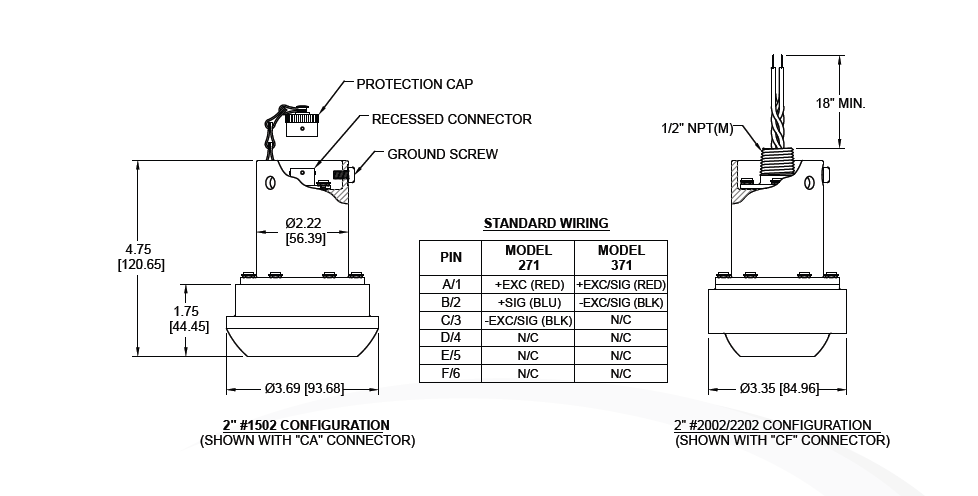 PROTECTION CAP

RECESSED CONNECTOR

GROUND SCREW

4.75
[120.65]

Ø2.22
[56.39]

1.75
[44.45]

Ø3.69 [93.68]

2" #1502 CONFIGURATION
(SHOWN WITH "CA" CONNECTOR)

STANDARD WIRING

| PIN | MODEL 271 | MODEL 371 |
|---|---|---|
| A/1 | +EXC (RED) | +EXC/SIG (RED) |
| B/2 | +SIG (BLU) | -EXC/SIG (BLK) |
| C/3 | -EXC/SIG (BLK) | N/C |
| D/4 | N/C | N/C |
| E/5 | N/C | N/C |
| F/6 | N/C | N/C |

18" MIN.

1/2" NPT(M)

Ø3.35 [84.96]

2" #2002/2202 CONFIGURATION
(SHOWN WITH "CF" CONNECTOR)