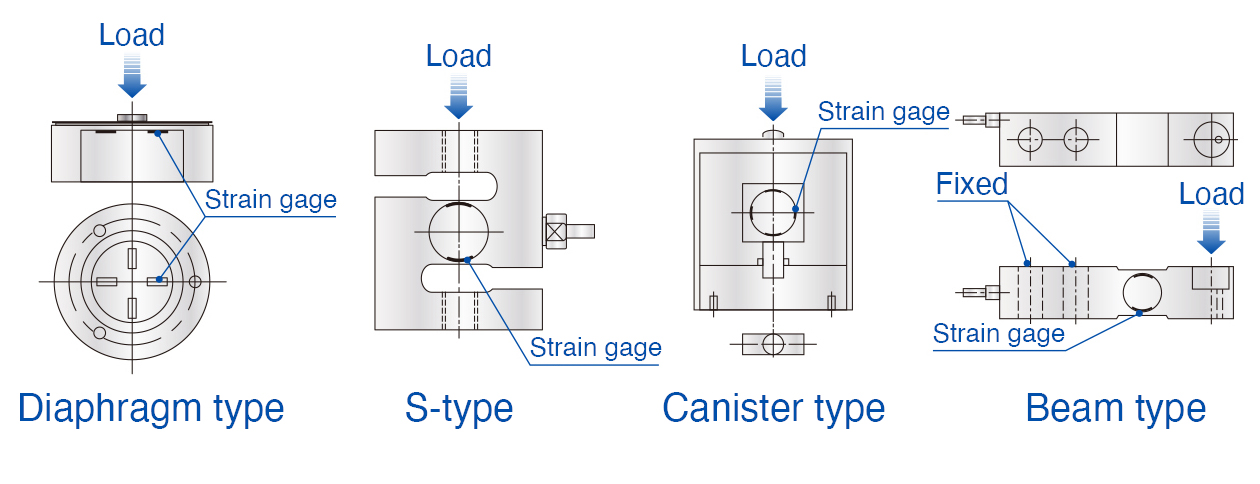 Load

Strain gage

Diaphragm type

Load

Strain gage

S-type

Load

Strain gage

Canister type

Fixed

Load

Strain gage

Beam type