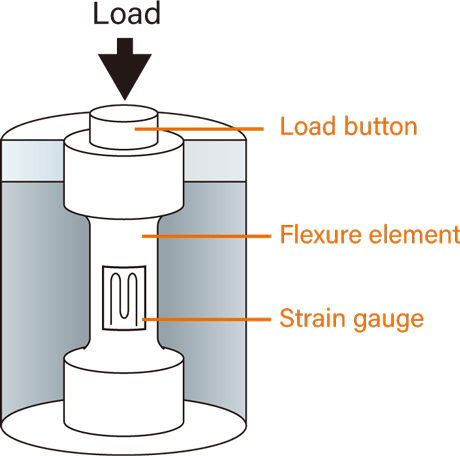 Load

Load button

Flexure element

Strain gauge