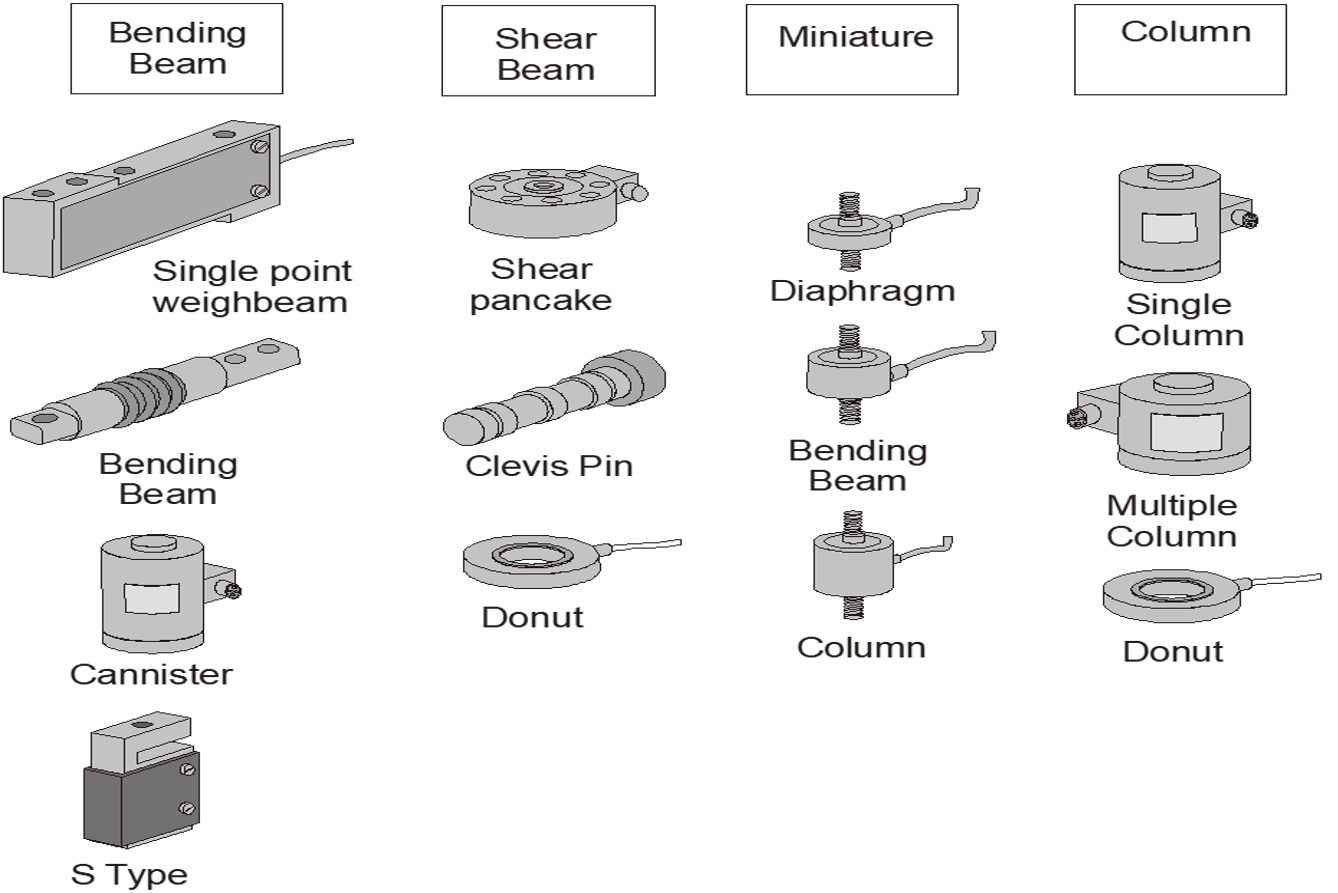 Bending Beam

Single point weighbeam

Bending Beam

Cannister

S Type

Shear Beam

Shear pancake

Clevis Pin

Donut

Miniature

Diaphragm

Bending Beam

Column

Column

Single Column

Multiple Column

Donut