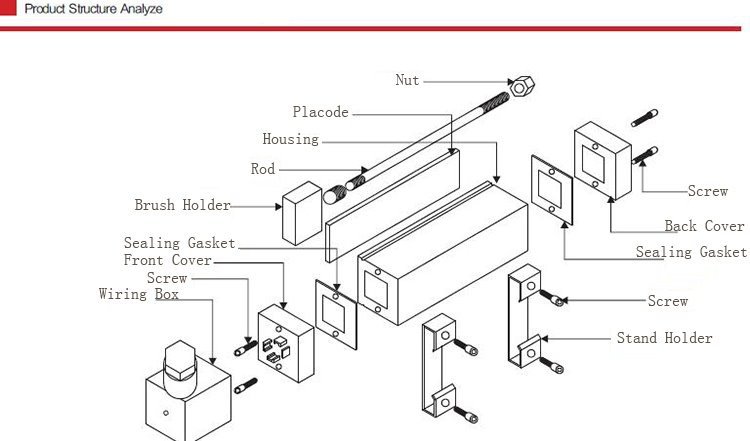 Product Structure Analyze

Nut
Placode
Housing
Rod
Brush Holder
Sealing Gasket
Front Cover
Screw
Wiring Box
Screw
Back Cover
Sealing Gasket
Screw
Stand Holder