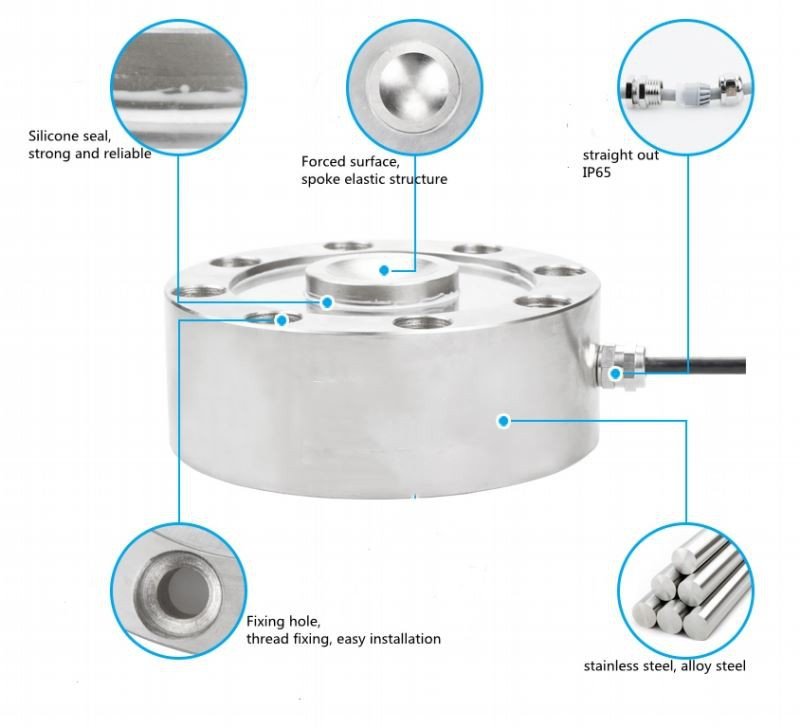 Silicone seal,
strong and reliable

Forced surface,
spoke elastic structure

straight out
IP65

Fixing hole,
thread fixing, easy installation

stainless steel, alloy steel