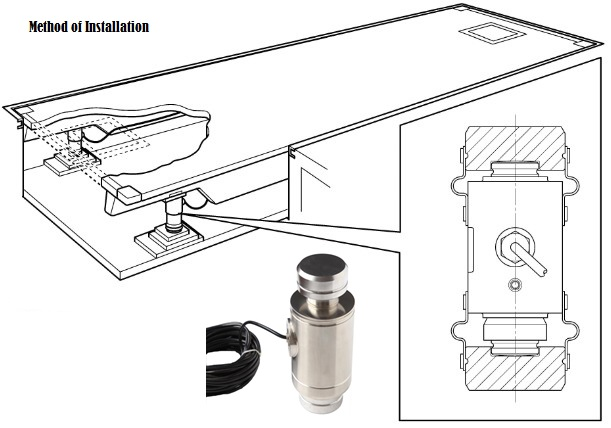 Method of Installation