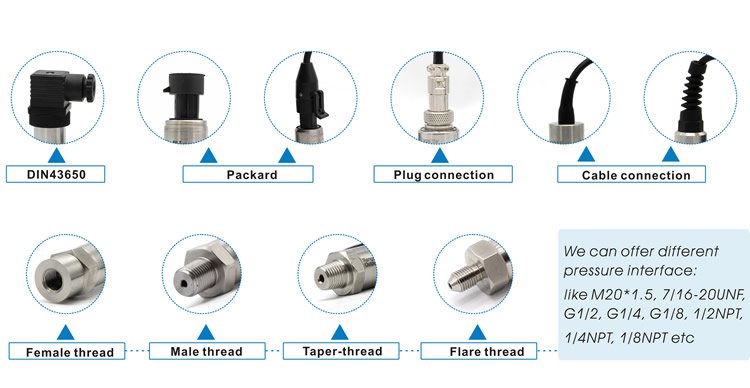 DIN43650

Packard

Plug connection

Cable connection

Female thread

Male thread

Taper-thread

Flare thread

We can offer different pressure interface: like M20*1.5, 7/16-20UNF, G1/2, G1/4, G1/8, 1/2NPT, 1/4NPT, 1/8NPT etc