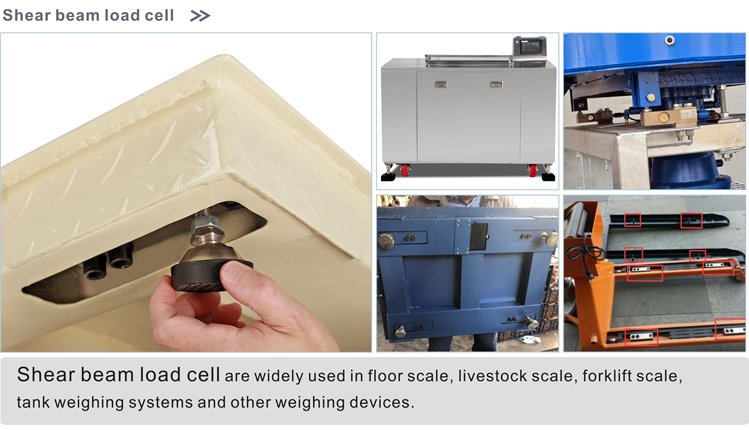 Shear beam load cell >>

Shear beam load cell are widely used in floor scale, livestock scale, forklift scale, tank weighing systems and other weighing devices.