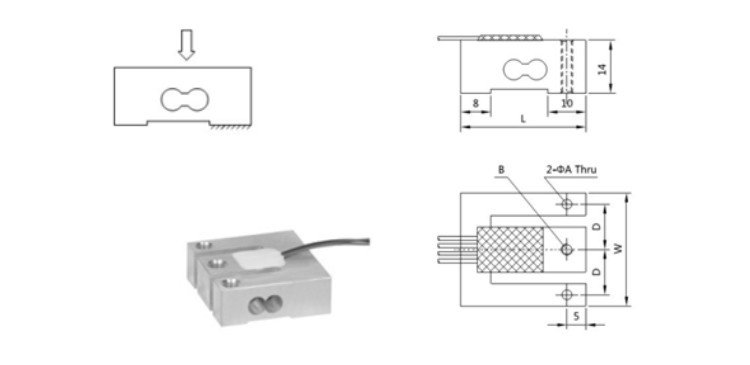 14
8
10
L
B
2-ΦA Thru
D
D
W
5